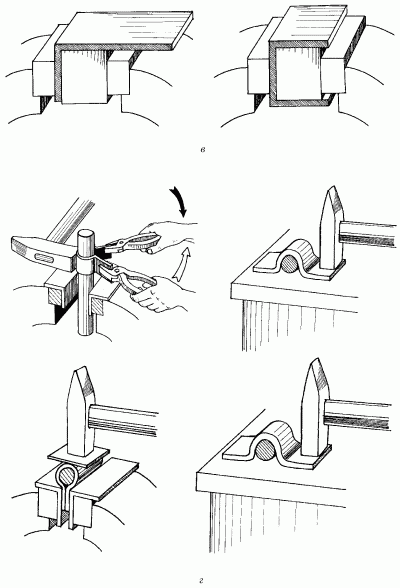 в

г